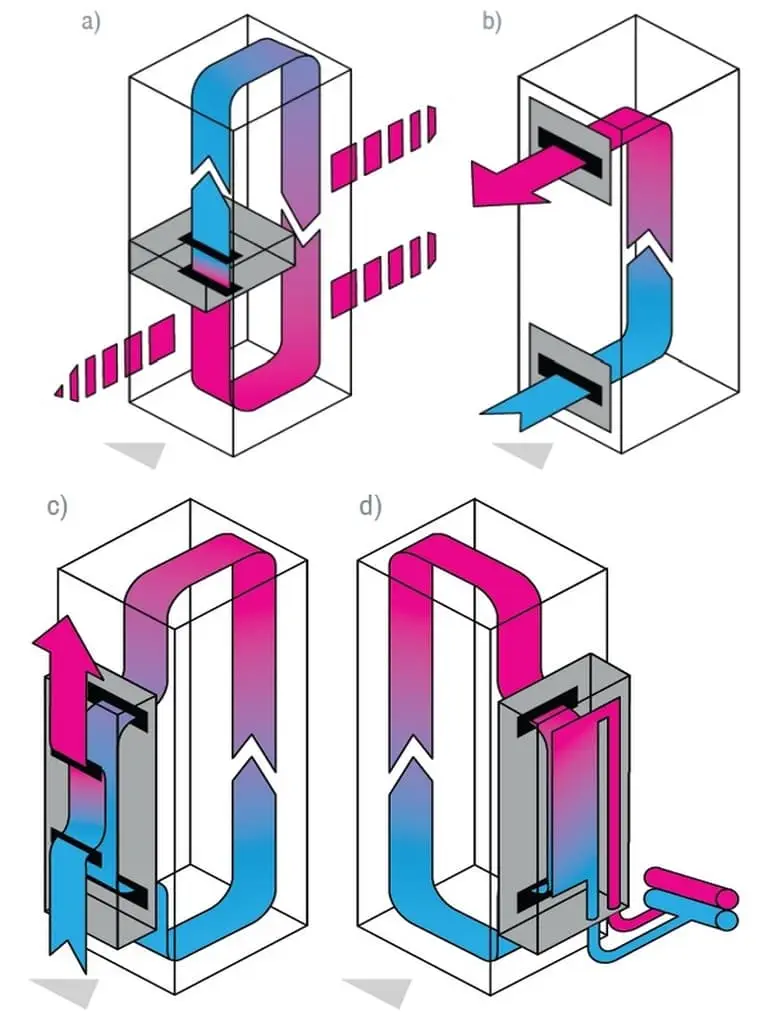 a)

b)

c)

d)